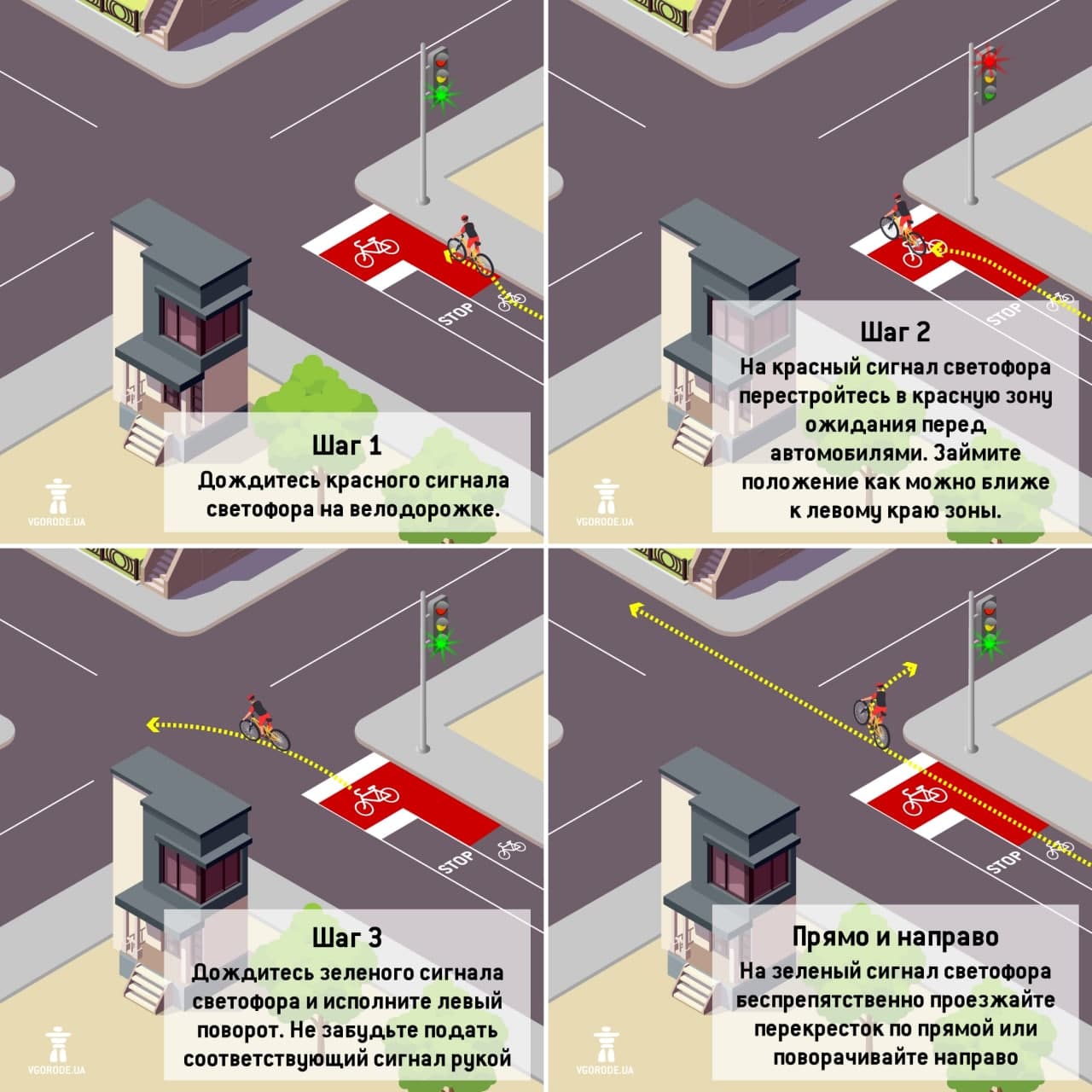 STOP

Шаг 1
Дождитесь красного сигнала светофора на велодорожке.

VGORODE.UA

STOP

Шаг 2
На красный сигнал светофора перестройтесь в красную зону ожидания перед автомобилями. Займите положение как можно ближе к левому краю зоны.

VGORODE.UA

STOP

Шаг 3
Дождитесь зеленого сигнала светофора и исполните левый поворот. Не забудьте подать соответствующий сигнал рукой

VGORODE.UA

STOP

Прямо и направо
На зеленый сигнал светофора беспрепятственно проезжайте перекресток по прямой или поворачивайте направо

VGORODE.UA